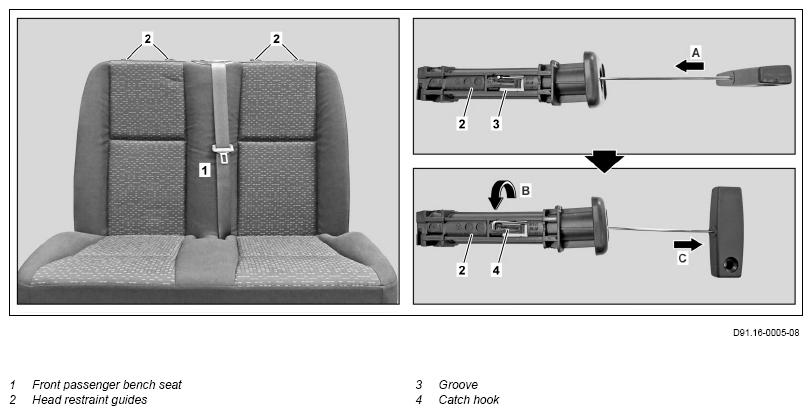 2 2

1

A

2 3

B

2 4

C

D91.16-0005-08

1 Front passenger bench seat
2 Head restraint guides

3 Groove
4 Catch hook