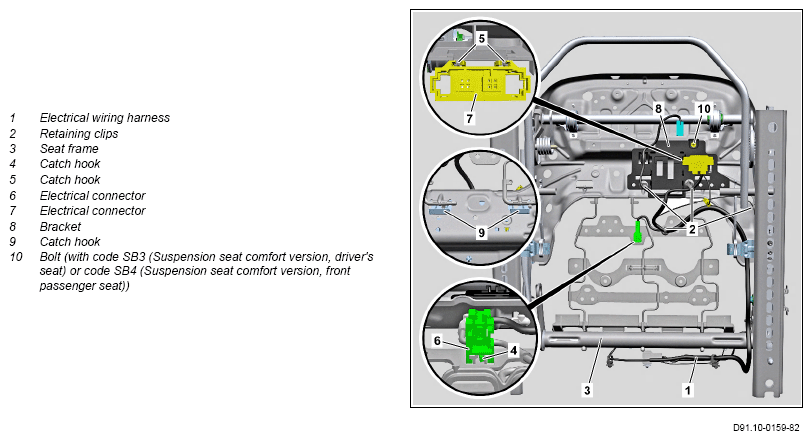 1 Electrical wiring harness
2 Retaining clips
3 Seat frame
4 Catch hook
5 Catch hook
6 Electrical connector
7 Electrical connector
8 Bracket
9 Catch hook
10 Bolt (with code SB3 (Suspension seat comfort version, driver's seat) or code SB4 (Suspension seat comfort version, front passenger seat))

5
7
8
10
9
2
6
4
3
1

D91.10-0159-82