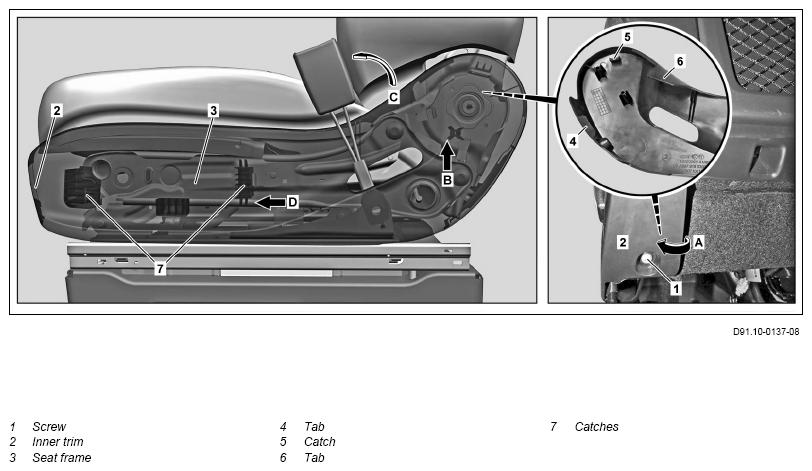 2
3
C
B
D
7
5
6
4
2
A
1

D91.10-0137-08

1 Screw
2 Inner trim
3 Seat frame

4 Tab
5 Catch
6 Tab

7 Catches