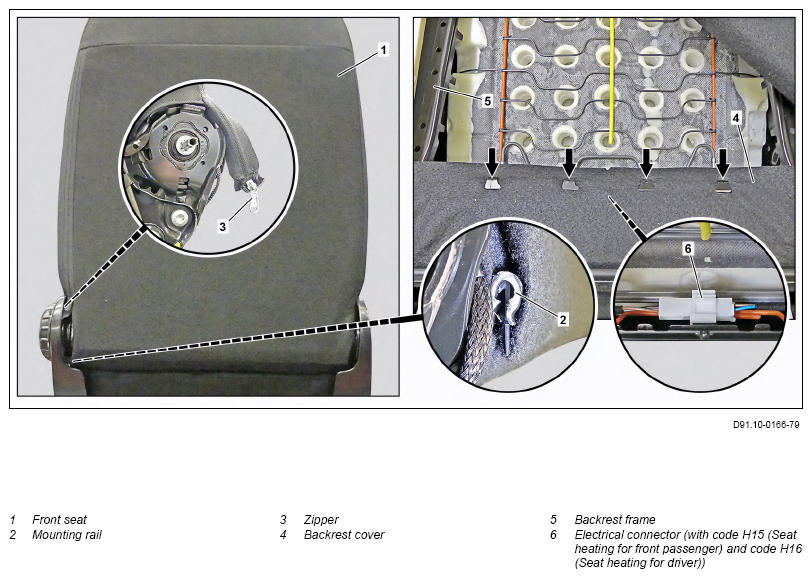 1

3

5

4

2

6

D91.10-0166-79

1 Front seat
2 Mounting rail

3 Zipper
4 Backrest cover

5 Backrest frame
6 Electrical connector (with code H15 (Seat heating for front passenger) and code H16 (Seat heating for driver))