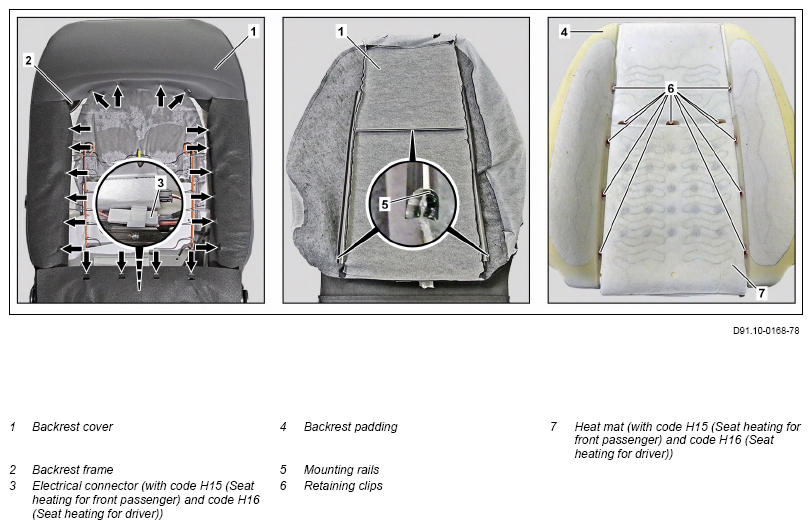 1
2
3
1
5
4
6
7

D91.10-0168-78

1 Backrest cover

2 Backrest frame

3 Electrical connector (with code H15 (Seat heating for front passenger) and code H16 (Seat heating for driver))

4 Backrest padding

5 Mounting rails

6 Retaining clips

7 Heat mat (with code H15 (Seat heating for front passenger) and code H16 (Seat heating for driver))