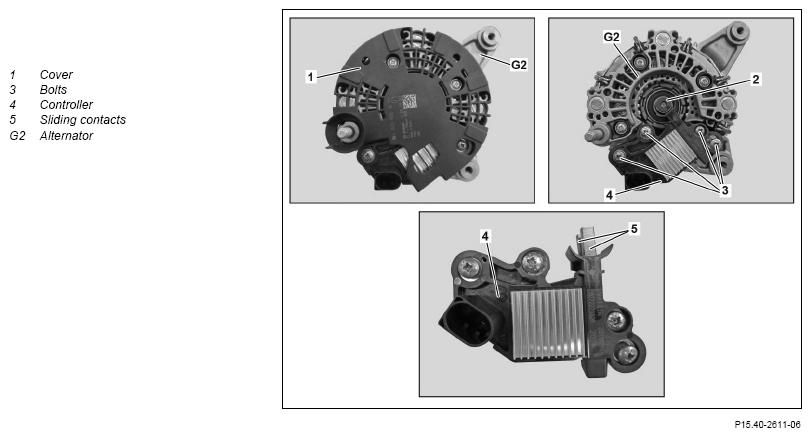 1 Cover
3 Bolts
4 Controller
5 Sliding contacts
G2 Alternator

1
G2
G2
2
4
3
4
5

P15.40-2611-06