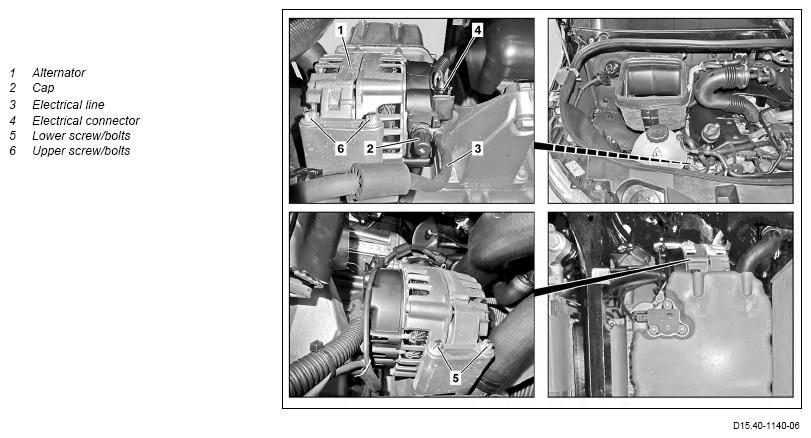 1 Alternator
2 Cap
3 Electrical line
4 Electrical connector
5 Lower screw/bolts
6 Upper screw/bolts

1
4
6
2
3
5

D15.40-1140-06