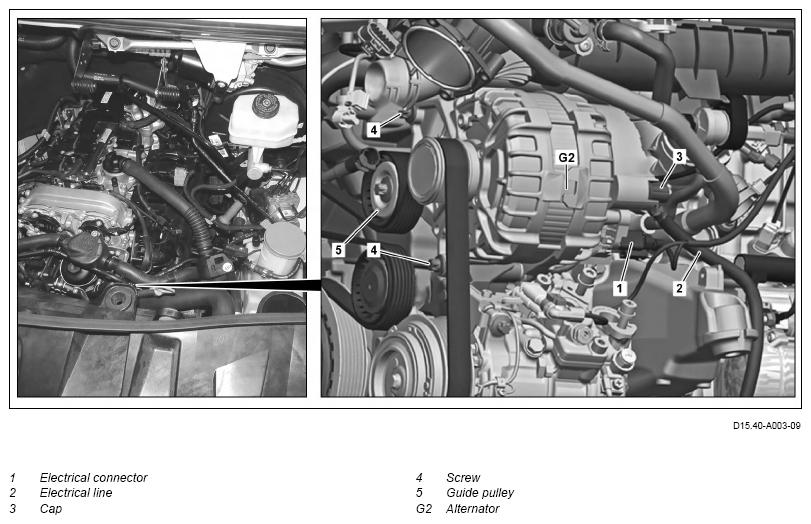 4

G2

3

5

4

1

2

D15.40-A003-09

1 Electrical connector
2 Electrical line
3 Cap

4 Screw
5 Guide pulley
G2 Alternator