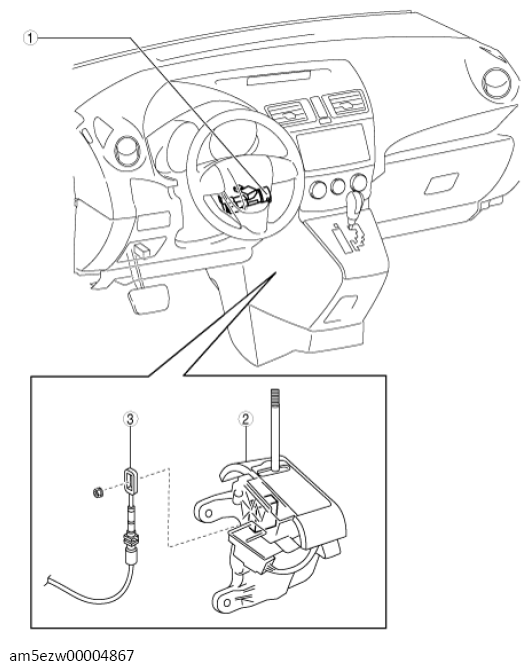 1

3

2

am5ezw00004867