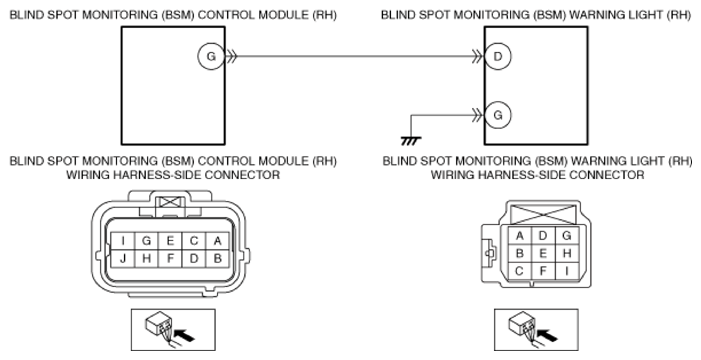 BLIND SPOT MONITORING (BSM) CONTROL MODULE (RH)

G

BLIND SPOT MONITORING (BSM) WARNING LIGHT (RH)

D

G

BLIND SPOT MONITORING (BSM) CONTROL MODULE (RH) WIRING HARNESS-SIDE CONNECTOR

| I | G | E | C | A |
|---|---|---|---|---|
| J | H | F | D | B |

BLIND SPOT MONITORING (BSM) WARNING LIGHT (RH) WIRING HARNESS-SIDE CONNECTOR

| A | D | G |
|---|---|---|
| B | E | H |
| C | F | I |