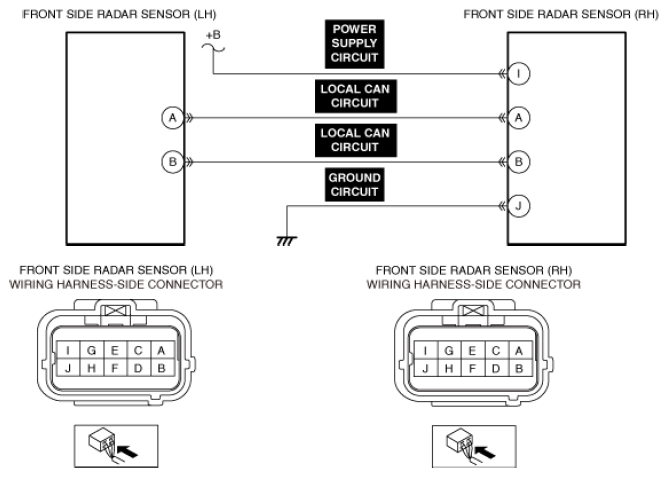 FRONT SIDE RADAR SENSOR (LH)

FRONT SIDE RADAR SENSOR (RH)

+B

POWER SUPPLY CIRCUIT

I

LOCAL CAN CIRCUIT

A

A

LOCAL CAN CIRCUIT

B

B

GROUND CIRCUIT

J

FRONT SIDE RADAR SENSOR (LH) WIRING HARNESS-SIDE CONNECTOR

| I | G | E | C | A |
|---|---|---|---|---|
| J | H | F | D | B |

FRONT SIDE RADAR SENSOR (RH) WIRING HARNESS-SIDE CONNECTOR

| I | G | E | C | A |
|---|---|---|---|---|
| J | H | F | D | B |