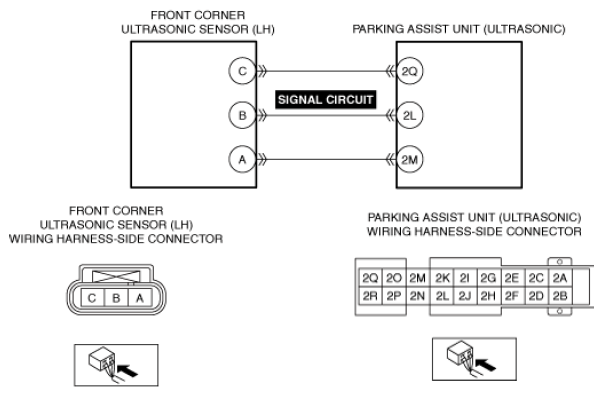 FRONT CORNER
ULTRASONIC SENSOR (LH)

PARKING ASSIST UNIT (ULTRASONIC)

C

2Q

SIGNAL CIRCUIT

B

2L

A

2M

FRONT CORNER
ULTRASONIC SENSOR (LH)
WIRING HARNESS-SIDE CONNECTOR

C B A

PARKING ASSIST UNIT (ULTRASONIC)
WIRING HARNESS-SIDE CONNECTOR

| 2Q | 2O | 2M | 2K | 2I | 2G | 2E | 2C | 2A |
|---|---|---|---|---|---|---|---|---|
| 2R | 2P | 2N | 2L | 2J | 2H | 2F | 2D | 2B |