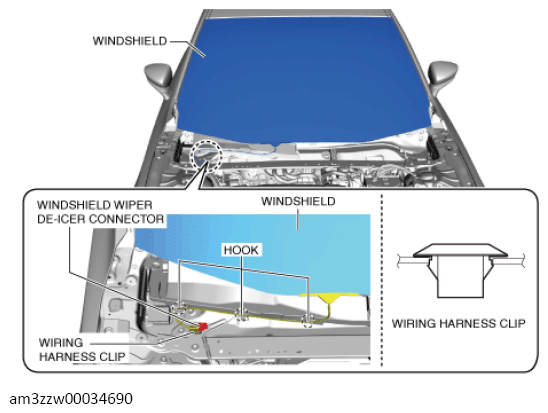 WINDSHIELD

WINDSHIELD WIPER DE-ICER CONNECTOR

WINDSHIELD

HOOK

WIRING HARNESS CLIP

WIRING HARNESS CLIP

am3zzw00034690