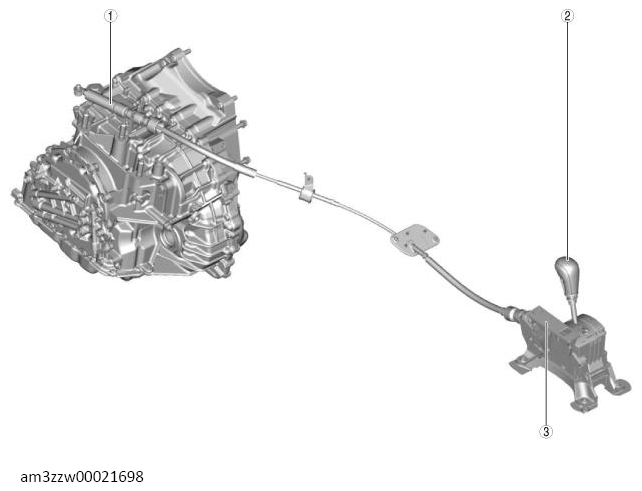 ①
②
③
am3zzw00021698