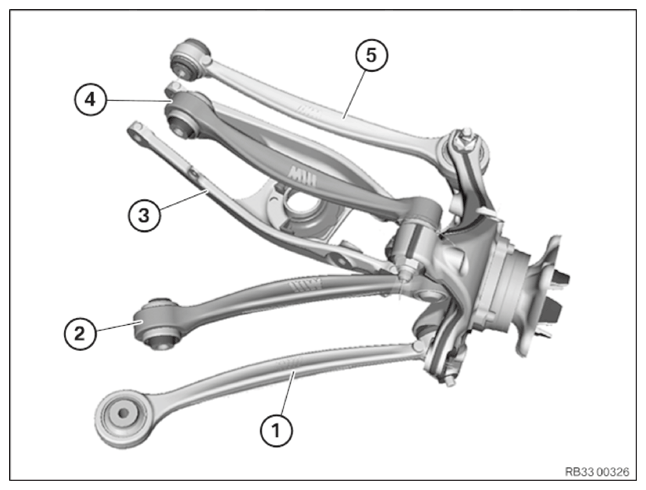 5
4
3
2
1
RB33 00326