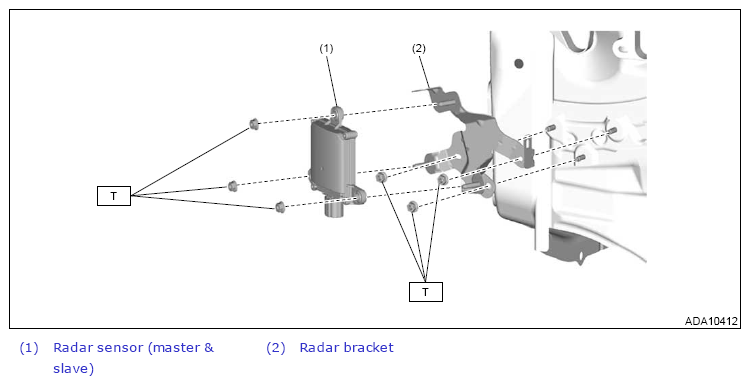 (1)

(2)

T

T

ADA10412

(1) Radar sensor (master & slave)

(2) Radar bracket