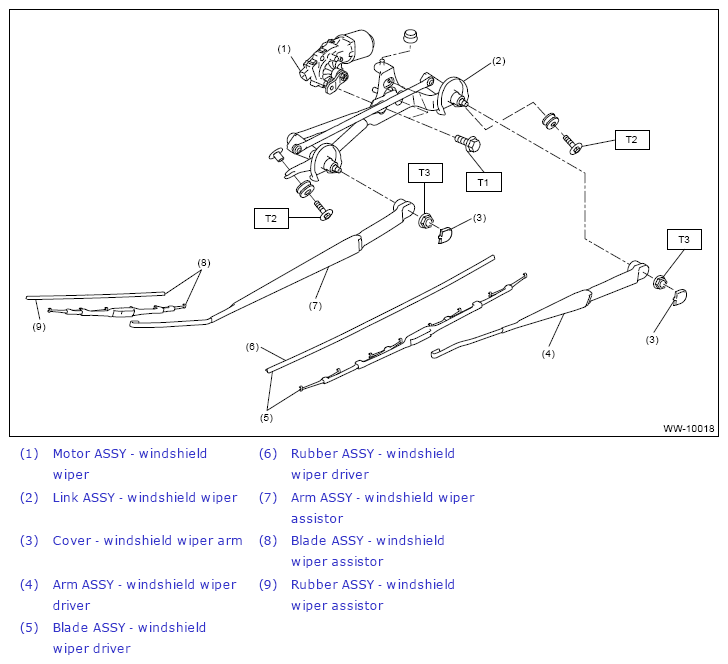 (1)
(2)
T2
T3
T1
T2
(3)
T3
(8)
(7)
(9)
(6)
(4)
(3)
(5)
WW-10018

(1) Motor ASSY - windshield wiper
(2) Link ASSY - windshield wiper
(3) Cover - windshield wiper arm
(4) Arm ASSY - windshield wiper driver
(5) Blade ASSY - windshield wiper driver
(6) Rubber ASSY - windshield wiper driver
(7) Arm ASSY - windshield wiper assistor
(8) Blade ASSY - windshield wiper assistor
(9) Rubber ASSY - windshield wiper assistor