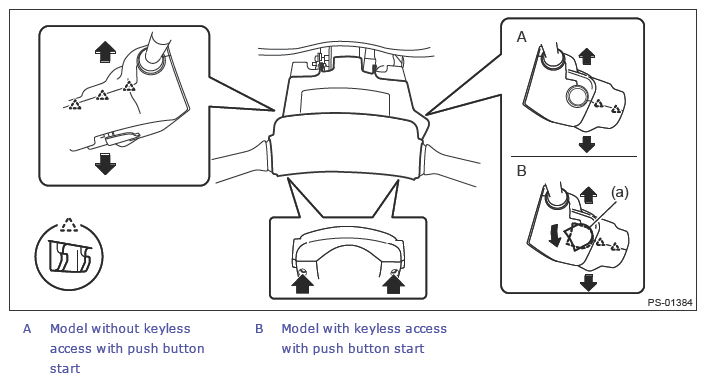 A

B

(a)

PS-01384

A Model without keyless access with push button start

B Model with keyless access with push button start