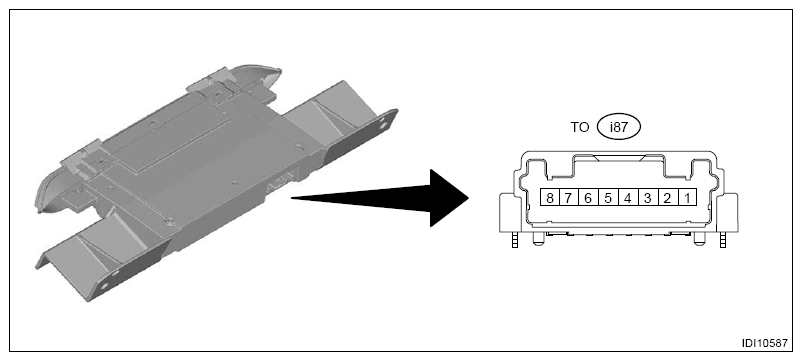 TO i87

8 7 6 5 4 3 2 1

IDI10587