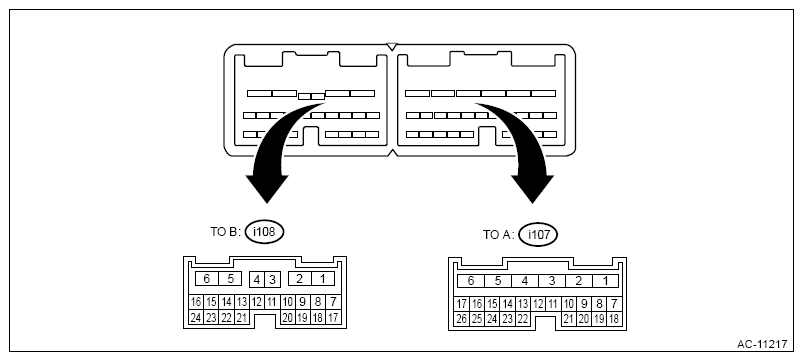 TO B: i108

6 5 4 3 2 1
16 15 14 13 12 11 10 9 8 7
24 23 22 21 20 19 18 17

TO A: i107

6 5 4 3 2 1
17 16 15 14 13 12 11 10 9 8 7
26 25 24 23 22 21 20 19 18

AC-11217