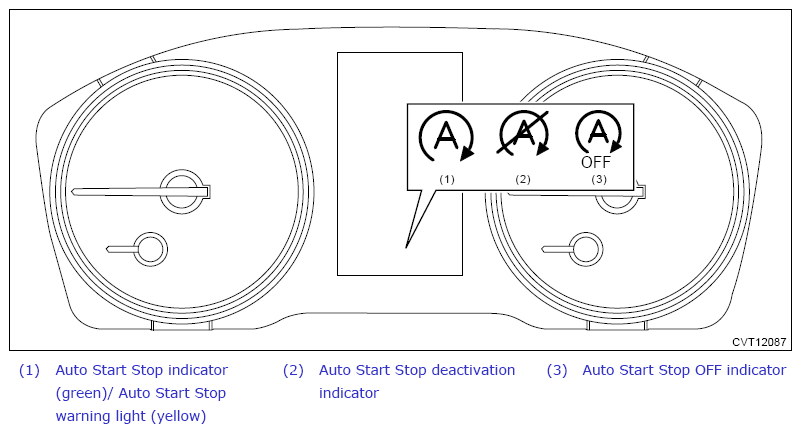 A

A

A
OFF

(1) (2) (3)

CVT12087

(1) Auto Start Stop indicator (green)/ Auto Start Stop warning light (yellow)

(2) Auto Start Stop deactivation indicator

(3) Auto Start Stop OFF indicator