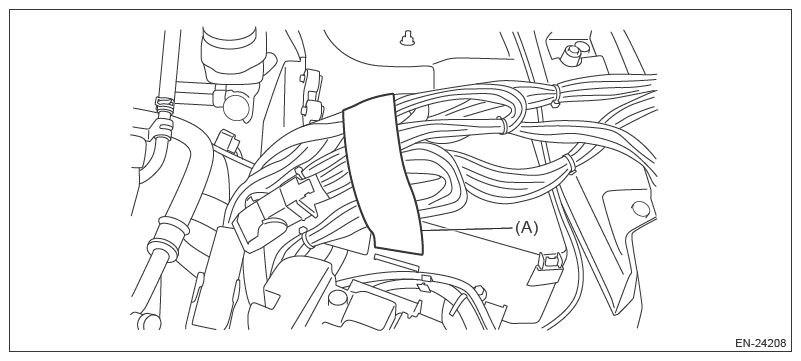 (A)

EN-24208