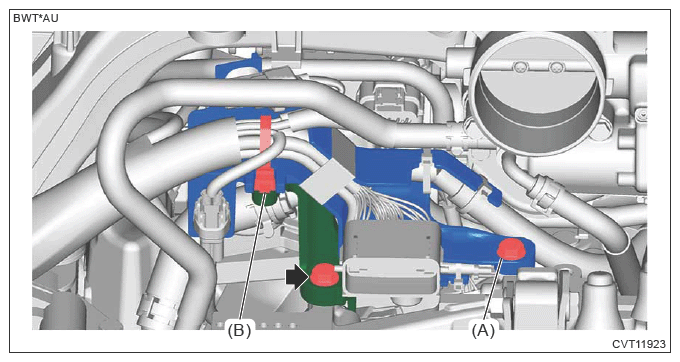 BWT*AU

(B)

(A)

CVT11923