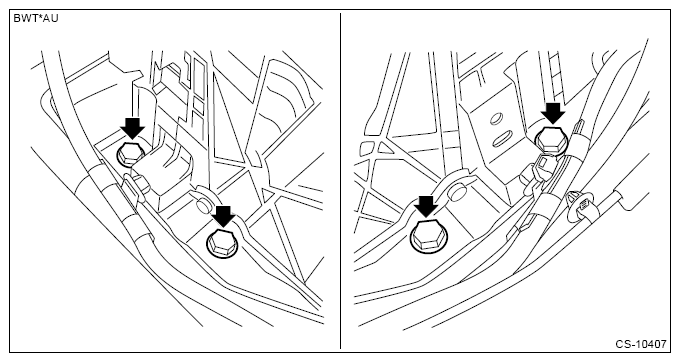 BWT*AU

CS-10407