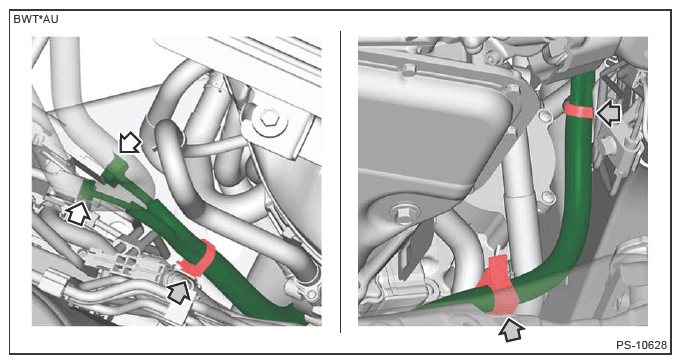 BWT*AU

PS-10628