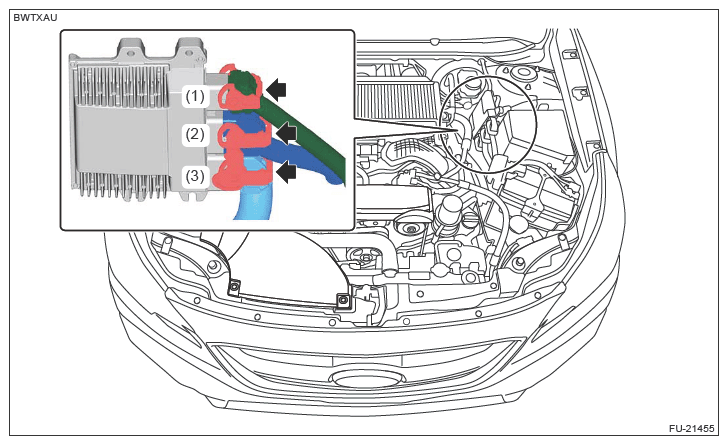 BWTXAU

(1)

(2)

(3)

FU-21455