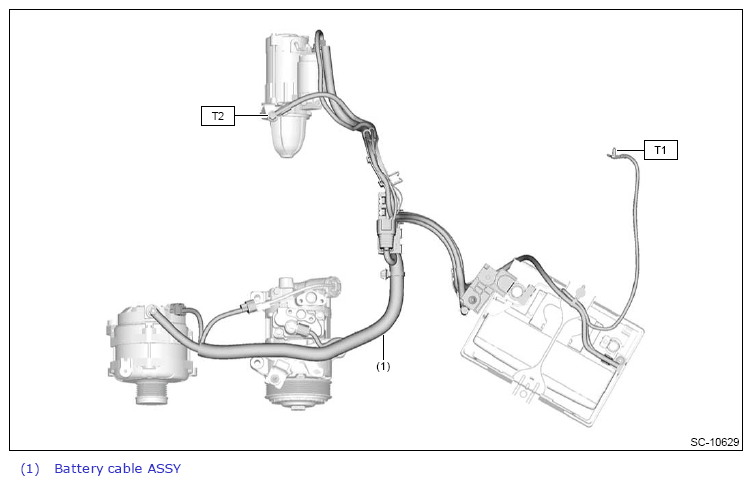 T2

T1

(1)

SC-10629

(1) Battery cable ASSY