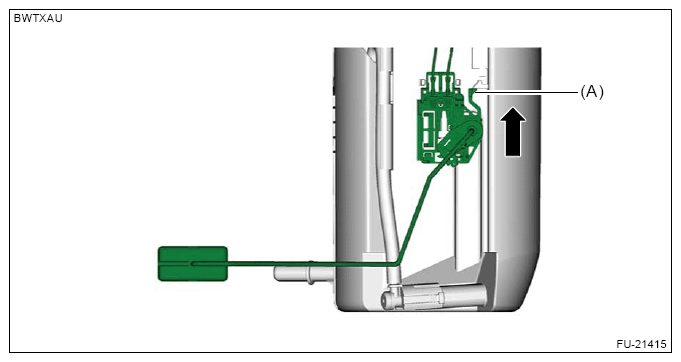 BWTXAU

(A)

FU-21415