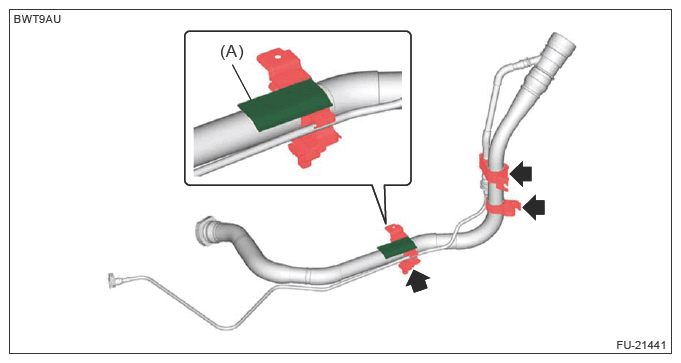 BWT9AU

(A)

FU-21441