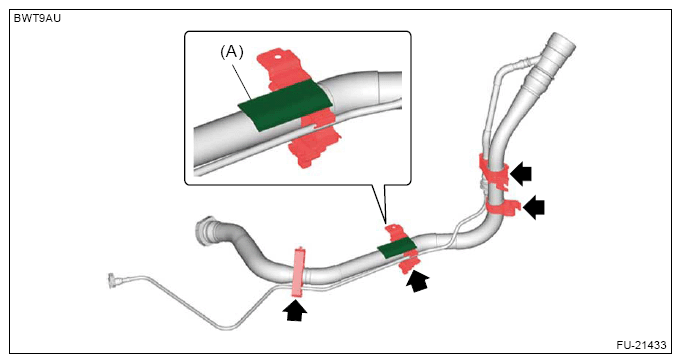 BWT9AU

(A)

FU-21433