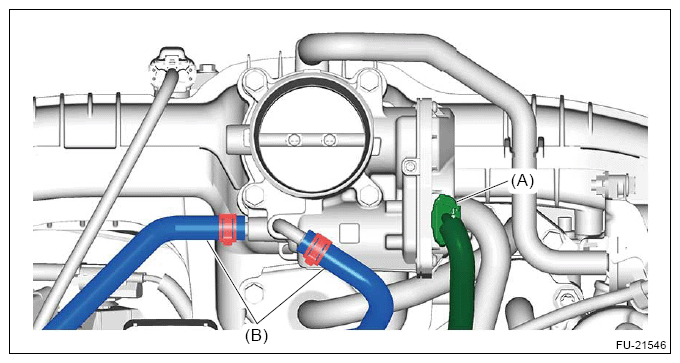 (A)

(B)

FU-21546