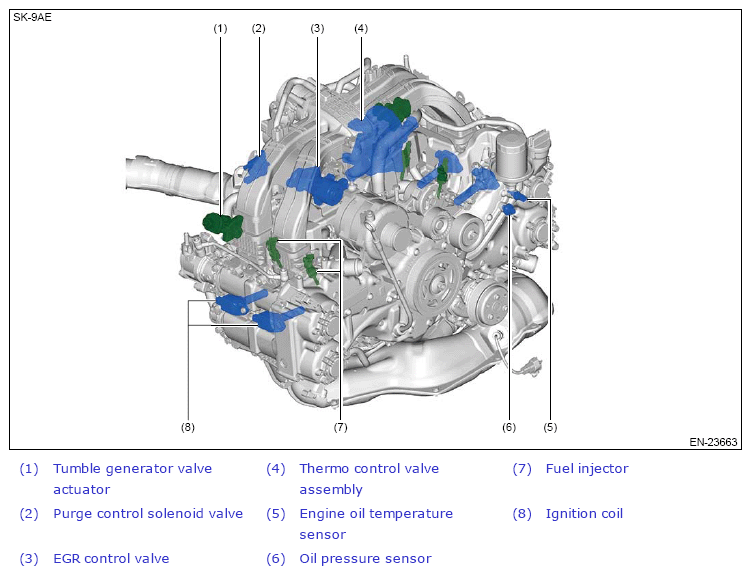 SK-9AE

(1) (2) (3) (4)

(8) (7) (6) (5)

EN-23663

(1) Tumble generator valve actuator

(2) Purge control solenoid valve

(3) EGR control valve

(4) Thermo control valve assembly

(5) Engine oil temperature sensor

(6) Oil pressure sensor

(7) Fuel injector

(8) Ignition coil