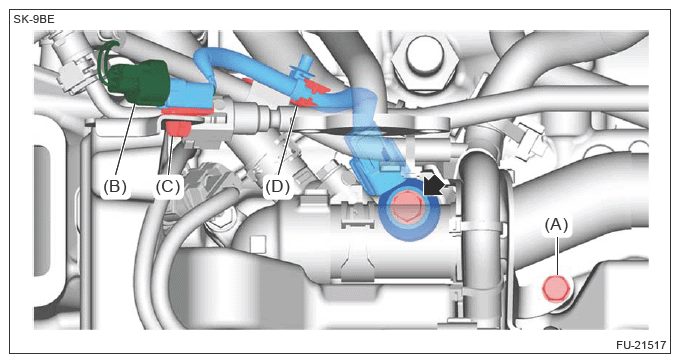 SK-9BE

(B)
(C)
(D)
(A)

FU-21517