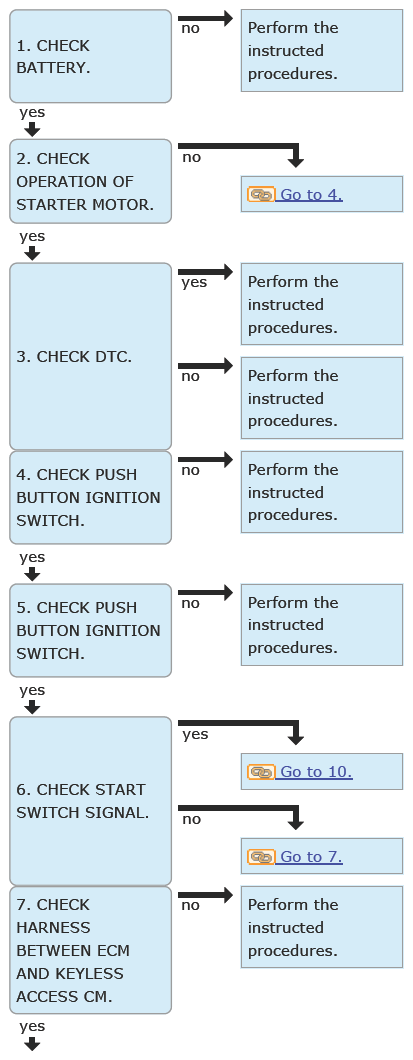 1. CHECK BATTERY.

no

Perform the instructed procedures.

yes

2. CHECK OPERATION OF STARTER MOTOR.

no

Go to 4.

yes

3. CHECK DTC.

yes

Perform the instructed procedures.

no

Perform the instructed procedures.

4. CHECK PUSH BUTTON IGNITION SWITCH.

no

Perform the instructed procedures.

yes

5. CHECK PUSH BUTTON IGNITION SWITCH.

no

Perform the instructed procedures.

yes

6. CHECK START SWITCH SIGNAL.

yes

Go to 10.

no

Go to 7.

7. CHECK HARNESS BETWEEN ECM AND KEYLESS ACCESS CM.

no

Perform the instructed procedures.

yes