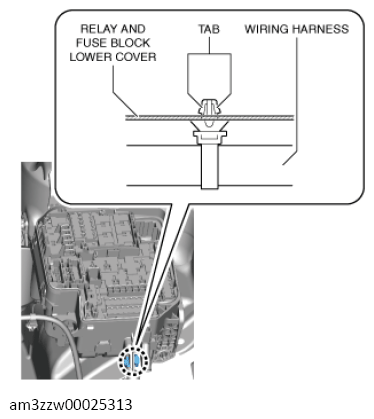 RELAY AND FUSE BLOCK LOWER COVER

TAB

WIRING HARNESS

am3zzw00025313