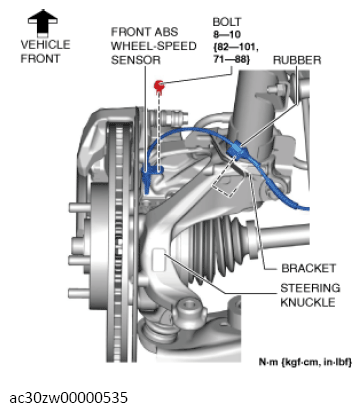 VEHICLE FRONT

FRONT ABS WHEEL-SPEED SENSOR

BOLT
8—10
{82—101,
71—88}

RUBBER

BRACKET

STEERING KNUCKLE

N·m {kgf·cm, in·lbf}

ac30zw00000535