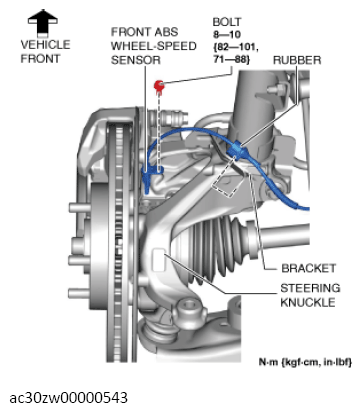 VEHICLE FRONT

FRONT ABS WHEEL-SPEED SENSOR

BOLT
8—10
{82—101,
71—88}

RUBBER

BRACKET

STEERING KNUCKLE

N·m {kgf·cm, in·lbf}

ac30zw00000543