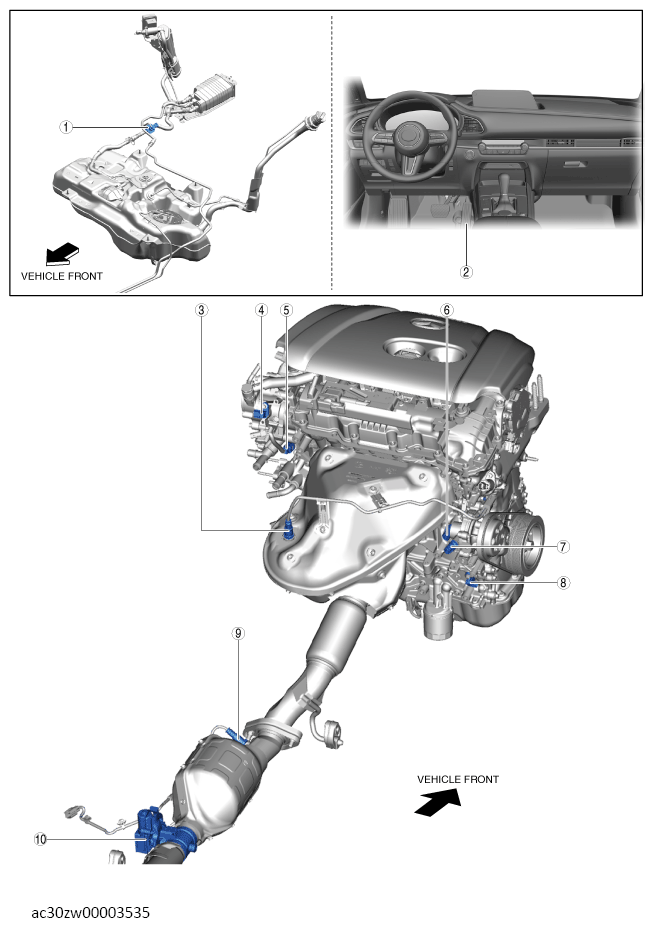 1

VEHICLE FRONT

2

3 4 5 6

7

8

9

VEHICLE FRONT

10

ac30zw00003535