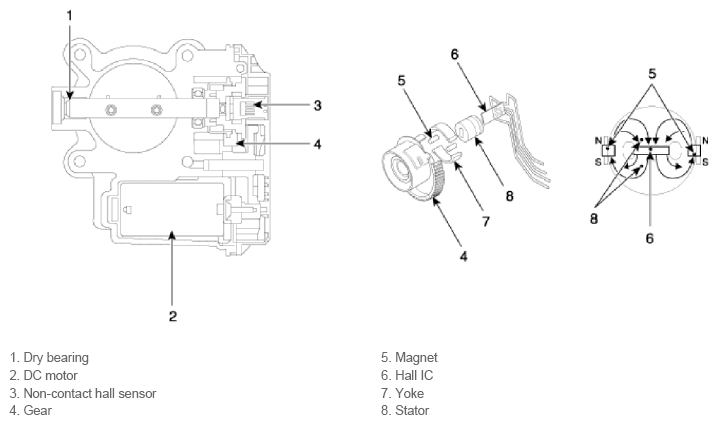 1
3
4
2

6
5
8
7
4

5
N
S
N
S
8
6

1. Dry bearing
2. DC motor
3. Non-contact hall sensor
4. Gear

5. Magnet
6. Hall IC
7. Yoke
8. Stator