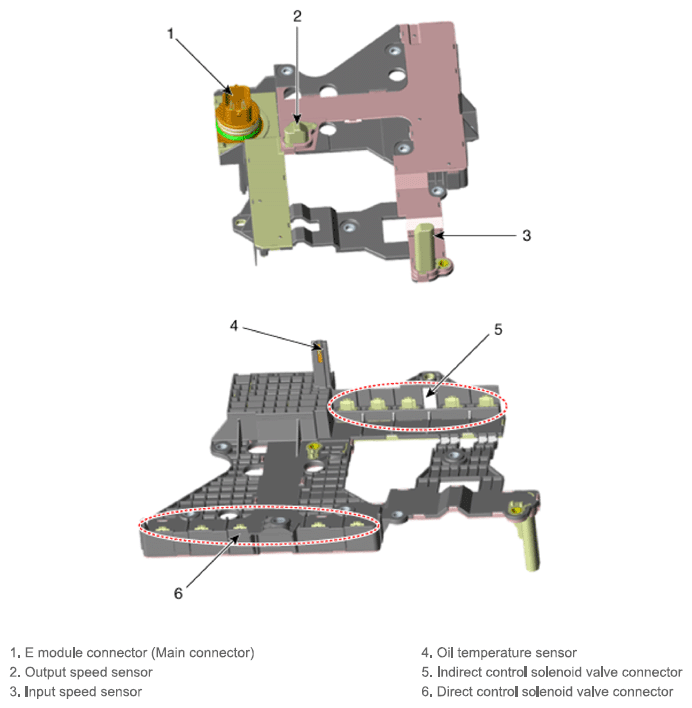 1
2
3

4
5
6

1. E module connector (Main connector)
2. Output speed sensor
3. Input speed sensor

4. Oil temperature sensor
5. Indirect control solenoid valve connector
6. Direct control solenoid valve connector