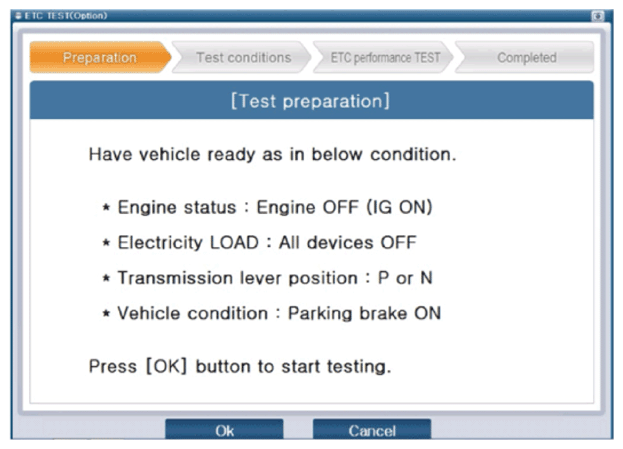 ETC TEST(Option)

Preparation
Test conditions
ETC performance TEST
Completed

[Test preparation]

Have vehicle ready as in below condition.

* Engine status : Engine OFF (IG ON)

* Electricity LOAD : All devices OFF

* Transmission lever position : P or N

* Vehicle condition : Parking brake ON

Press [OK] button to start testing.

Ok
Cancel