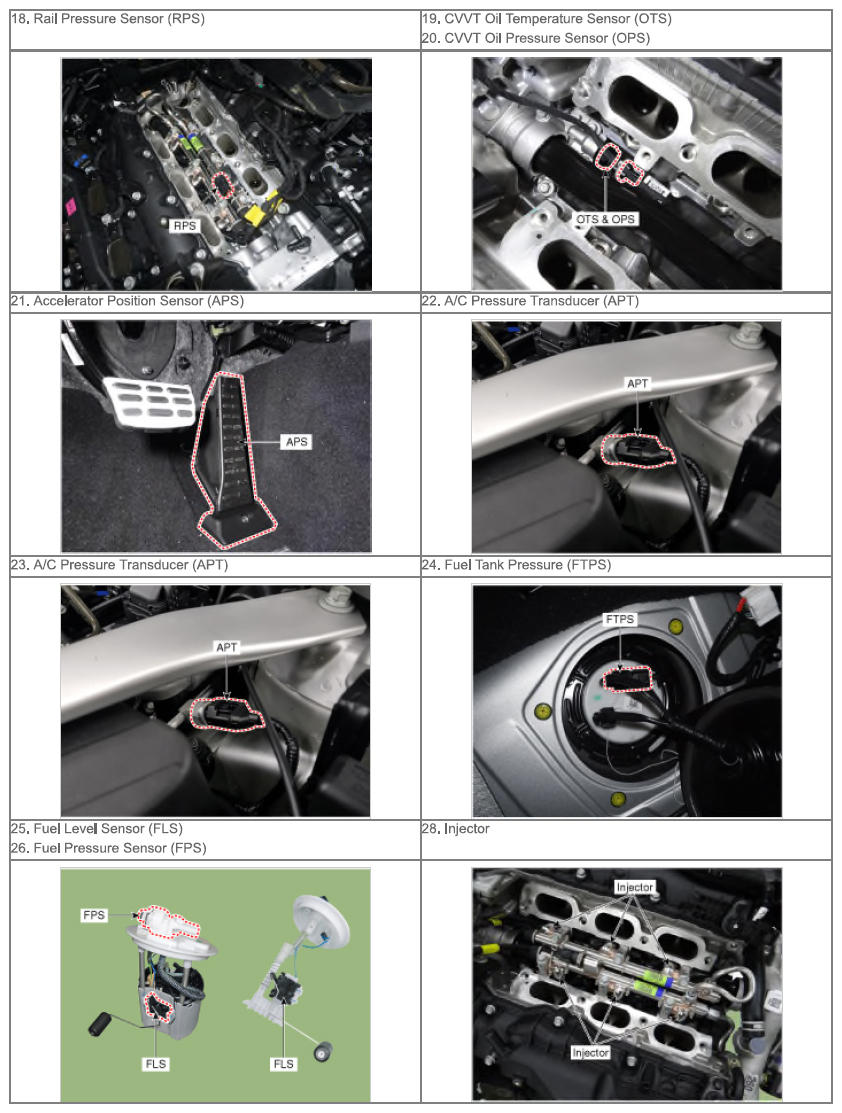 | 18. Rail Pressure Sensor (RPS) | 19. CVVT Oil Temperature Sensor (OTS) 20. CVVT Oil Pressure Sensor (OPS) |
|---|---|
| RPS | OTS & OPS |
| 21. Accelerator Position Sensor (APS) | 22. A/C Pressure Transducer (APT) |
| APS | APT |
| 23. A/C Pressure Transducer (APT) | 24. Fuel Tank Pressure (FTPS) |
| APT | FTPS |
| 25. Fuel Level Sensor (FLS) 26. Fuel Pressure Sensor (FPS) | 28. Injector |
| FPS FLS FLS | Injector Injector |