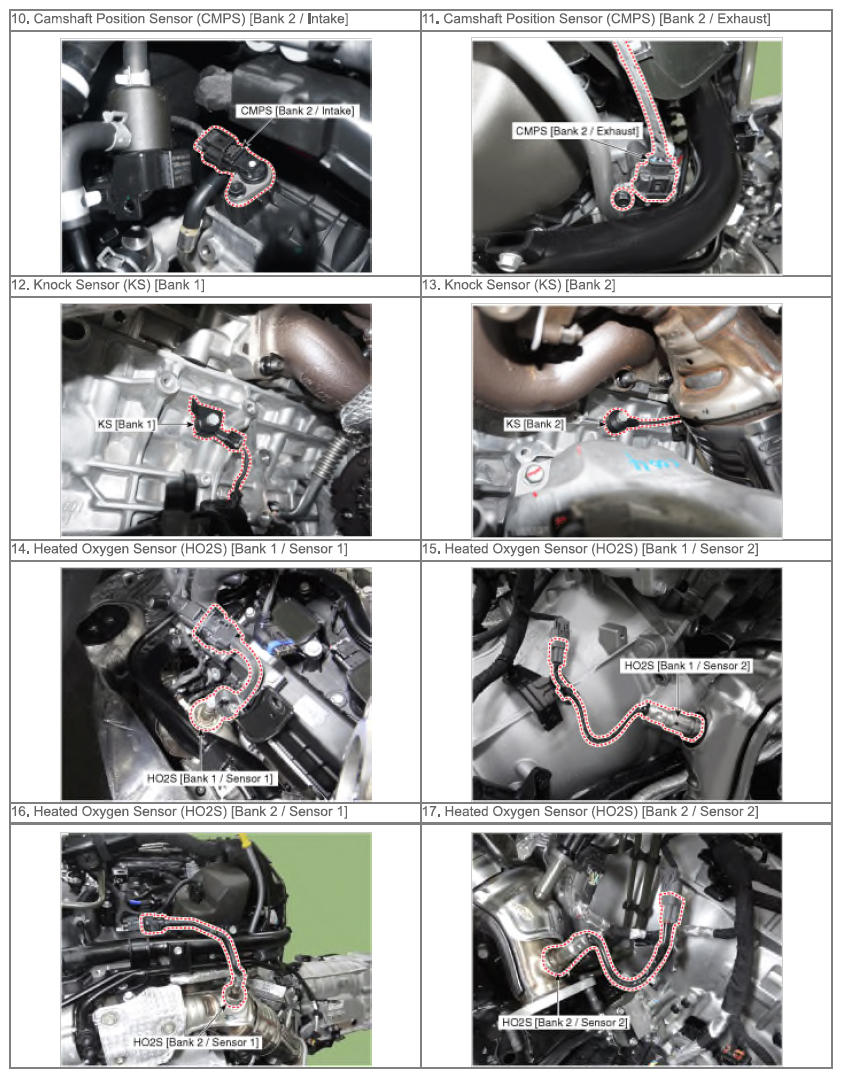 | 10. Camshaft Position Sensor (CMPS) [Bank 2 / Intake] | 11. Camshaft Position Sensor (CMPS) [Bank 2 / Exhaust] |
|---|---|
| CMPS [Bank 2 / Intake] | CMPS [Bank 2 / Exhaust] |
| 12. Knock Sensor (KS) [Bank 1] | 13. Knock Sensor (KS) [Bank 2] |
| KS [Bank 1] | KS [Bank 2] |
| 14. Heated Oxygen Sensor (HO2S) [Bank 1 / Sensor 1] | 15. Heated Oxygen Sensor (HO2S) [Bank 1 / Sensor 2] |
| HO2S [Bank 1 / Sensor 1] | HO2S [Bank 1 / Sensor 2] |
| 16. Heated Oxygen Sensor (HO2S) [Bank 2 / Sensor 1] | 17. Heated Oxygen Sensor (HO2S) [Bank 2 / Sensor 2] |
| HO2S [Bank 2 / Sensor 1] | HO2S [Bank 2 / Sensor 2] |