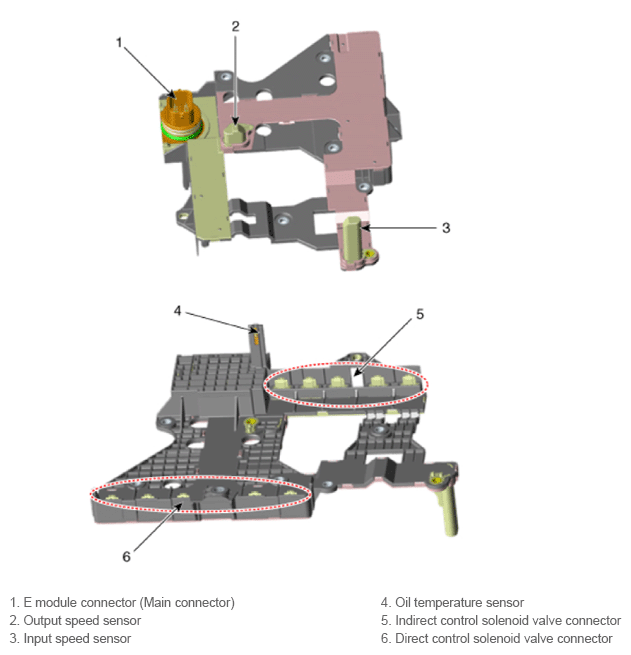 1
2
3
4
5
6

1. E module connector (Main connector)
2. Output speed sensor
3. Input speed sensor

4. Oil temperature sensor
5. Indirect control solenoid valve connector
6. Direct control solenoid valve connector