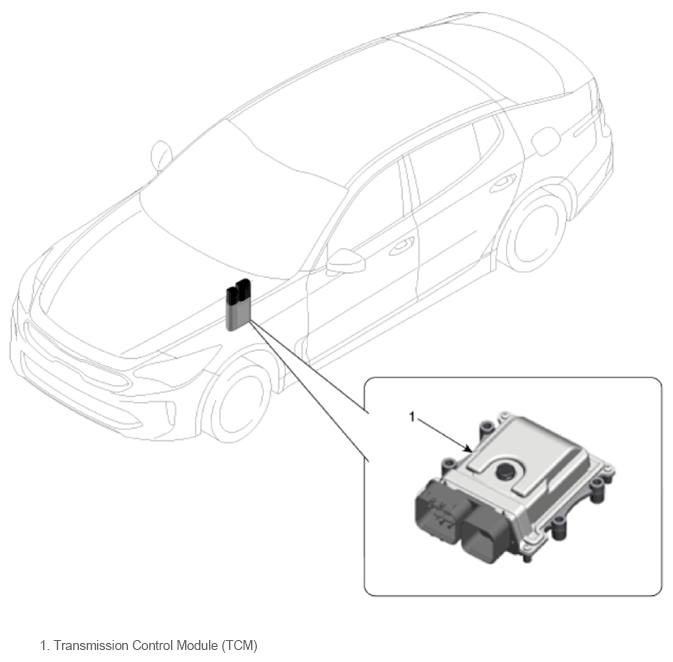 1

1. Transmission Control Module (TCM)