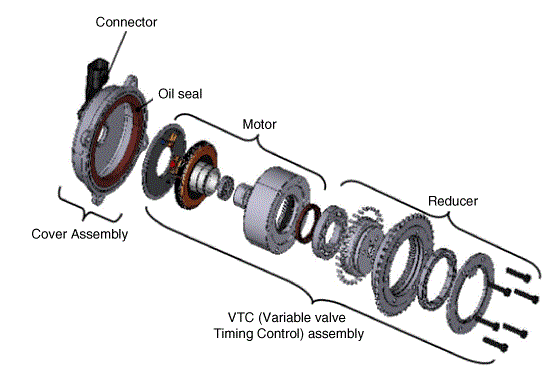 Connector

Oil seal

Motor

Reducer

Cover Assembly

VTC (Variable valve Timing Control) assembly