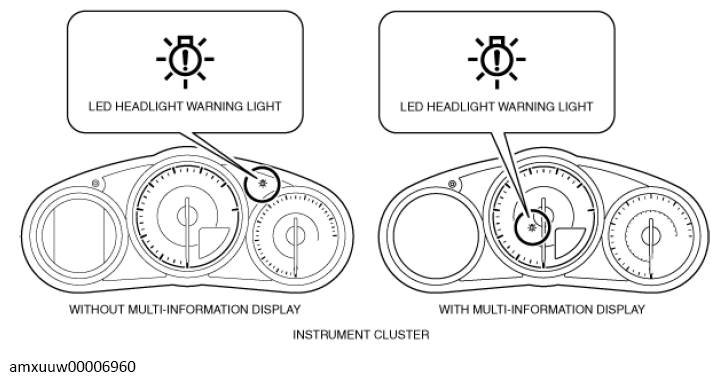 LED HEADLIGHT WARNING LIGHT

LED HEADLIGHT WARNING LIGHT

WITHOUT MULTI-INFORMATION DISPLAY

WITH MULTI-INFORMATION DISPLAY

INSTRUMENT CLUSTER

amxuuw00006960