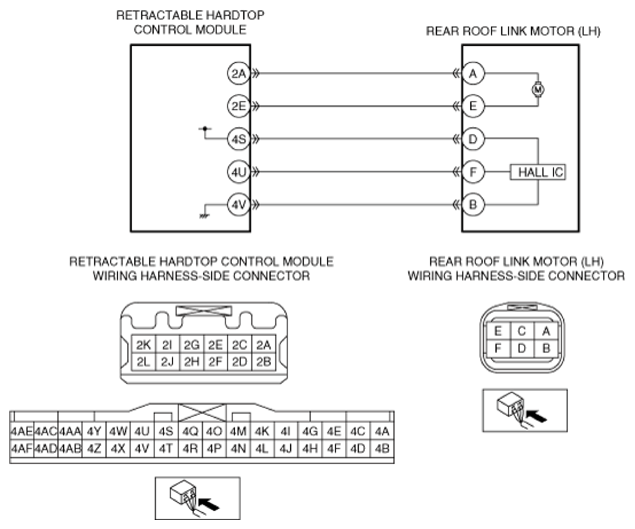 RETRACTABLE HARDTOP CONTROL MODULE

REAR ROOF LINK MOTOR (LH)

2A
2E
4S
4U
4V

A
E
D
F
B

M

HALL IC

RETRACTABLE HARDTOP CONTROL MODULE WIRING HARNESS-SIDE CONNECTOR

REAR ROOF LINK MOTOR (LH) WIRING HARNESS-SIDE CONNECTOR

| 2K | 2I | 2G | 2E | 2C | 2A |
|---|---|---|---|---|---|
| 2L | 2J | 2H | 2F | 2D | 2B |

| E | C | A |
|---|---|---|
| F | D | B |

| 4AE | 4AC | 4AA | 4Y | 4W | 4U | 4S | 4Q | 4O | 4M | 4K | 4I | 4G | 4E | 4C | 4A |
|---|---|---|---|---|---|---|---|---|---|---|---|---|---|---|---|
| 4AF | 4AD | 4AB | 4Z | 4X | 4V | 4T | 4R | 4P | 4N | 4L | 4J | 4H | 4F | 4D | 4B |