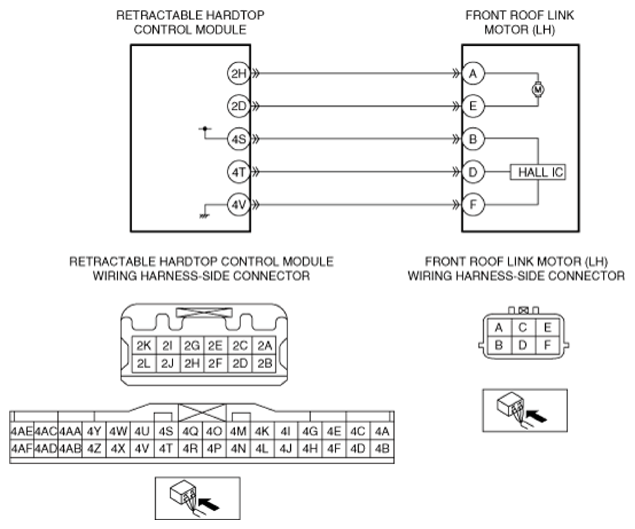 RETRACTABLE HARDTOP CONTROL MODULE

FRONT ROOF LINK MOTOR (LH)

2H
2D
4S
4T
4V

A
E
B
D
F

M

HALL IC

RETRACTABLE HARDTOP CONTROL MODULE WIRING HARNESS-SIDE CONNECTOR

FRONT ROOF LINK MOTOR (LH) WIRING HARNESS-SIDE CONNECTOR

| 2K | 2I | 2G | 2E | 2C | 2A |
|---|---|---|---|---|---|
| 2L | 2J | 2H | 2F | 2D | 2B |

| A | C | E |
|---|---|---|
| B | D | F |

| 4AE | 4AC | 4AA | 4Y | 4W | 4U | 4S | 4Q | 4O | 4M | 4K | 4I | 4G | 4E | 4C | 4A |
|---|---|---|---|---|---|---|---|---|---|---|---|---|---|---|---|
| 4AF | 4AD | 4AB | 4Z | 4X | 4V | 4T | 4R | 4P | 4N | 4L | 4J | 4H | 4F | 4D | 4B |