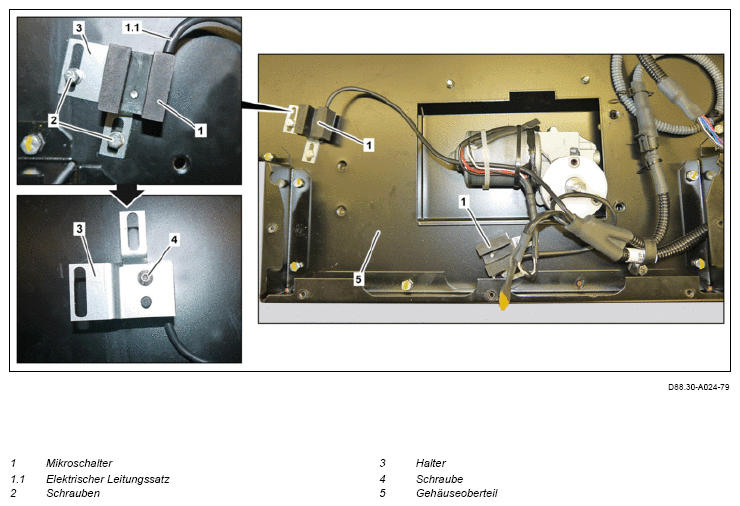 3
1.1
2
1
3
4
1
1
5

D88.30-A024-79

1 Mikroschalter
1.1 Elektrischer Leitungssatz
2 Schrauben

3 Halter
4 Schraube
5 Gehäuseoberteil